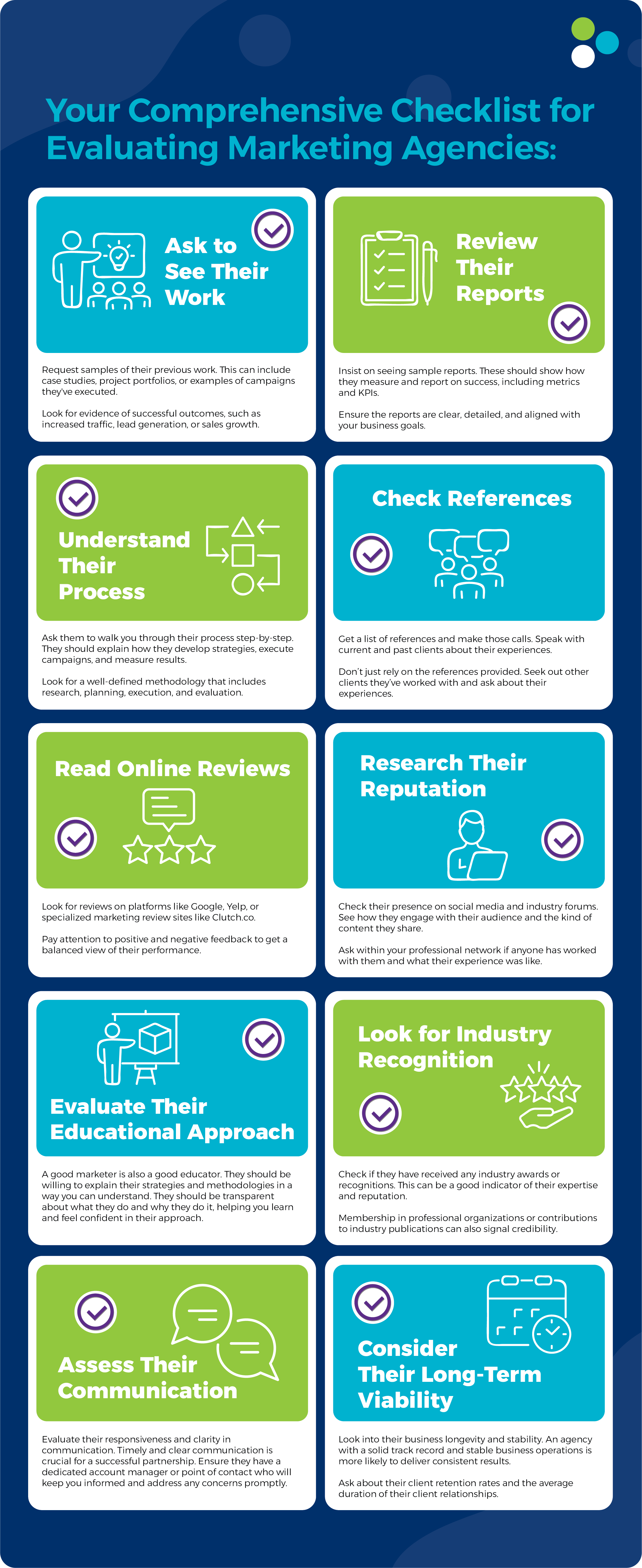 Your Comprehensive Checklist for Evaluating Marketing Agencies:

Ask to See Their Work

Request samples of their previous work. This can include case studies, project portfolios, or examples of campaigns they've executed.

Look for evidence of successful outcomes, such as increased traffic, lead generation, or sales growth.

Review Their Reports

Insist on seeing sample reports. These should show how they measure and report on success, including metrics and KPIs.

Ensure the reports are clear, detailed, and aligned with your business goals.

Understand Their Process

Ask them to walk you through their process step-by-step. They should explain how they develop strategies, execute campaigns, and measure results.

Look for a well-defined methodology that includes research, planning, execution, and evaluation.

Check References

Get a list of references and make those calls. Speak with current and past clients about their experiences.

Don't just rely on the references provided. Seek out other clients they've worked with and ask about their experiences.

Read Online Reviews

Look for reviews on platforms like Google, Yelp, or specialized marketing review sites like Clutch.co.

Pay attention to positive and negative feedback to get a balanced view of their performance.

Research Their Reputation

Check their presence on social media and industry forums. See how they engage with their audience and the kind of content they share.

Ask within your professional network if anyone has worked with them and what their experience was like.

Evaluate Their Educational Approach

A good marketer is also a good educator. They should be willing to explain their strategies and methodologies in a way you can understand. They should be transparent about what they do and why they do it, helping you learn and feel confident in their approach.

Look for Industry Recognition

Check if they have received any industry awards or recognitions. This can be a good indicator of their expertise and reputation.

Membership in professional organizations or contributions to industry publications can also signal credibility.

Assess Their Communication

Evaluate their responsiveness and clarity in communication. Timely and clear communication is crucial for a successful partnership. Ensure they have a dedicated account manager or point of contact who will keep you informed and address any concerns promptly.

Consider Their Long-Term Viability

Look into their business longevity and stability. An agency with a solid track record and stable business operations is more likely to deliver consistent results.

Ask about their client retention rates and the average duration of their client relationships.